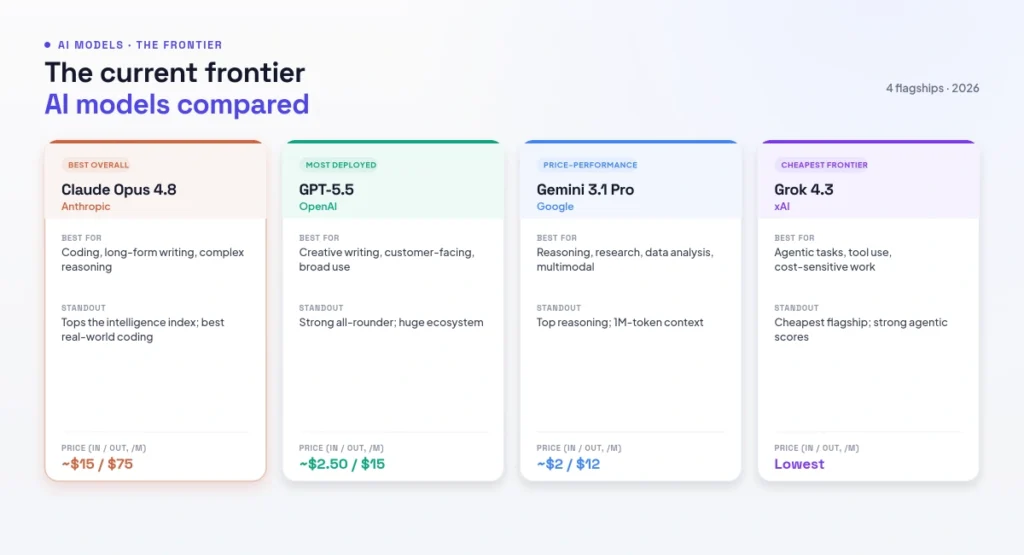 • AI MODELS · THE FRONTIER

The current frontier
AI models compared

4 flagships · 2026

BEST OVERALL
Claude Opus 4.8
Anthropic

BEST FOR
Coding, long-form writing, complex reasoning

STANDOUT
Tops the intelligence index; best real-world coding

PRICE (IN / OUT, /M)
~$15 / $75

MOST DEPLOYED
GPT-5.5
OpenAI

BEST FOR
Creative writing, customer-facing, broad use

STANDOUT
Strong all-rounder; huge ecosystem

PRICE (IN / OUT, /M)
~$2.50 / $15

PRICE-PERFORMANCE
Gemini 3.1 Pro
Google

BEST FOR
Reasoning, research, data analysis, multimodal

STANDOUT
Top reasoning; 1M-token context

PRICE (IN / OUT, /M)
~$2 / $12

CHEAPEST FRONTIER
Grok 4.3
xAI

BEST FOR
Agentic tasks, tool use, cost-sensitive work

STANDOUT
Cheapest flagship; strong agentic scores

PRICE (IN / OUT, /M)
Lowest